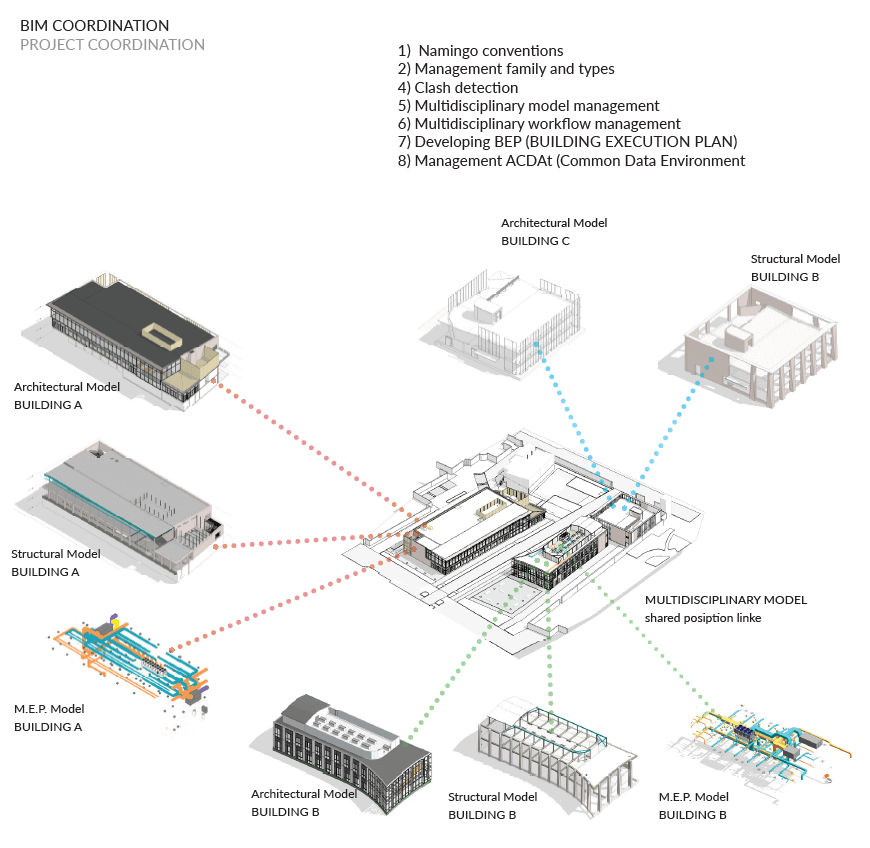 BIM COORDINATION
PROJECT COORDINATION

1) Namingo conventions
2) Management family and types
4) Clash detection
5) Multidisciplinary model management
6) Multidisciplinary workflow management
7) Developing BEP (BUILDING EXECUTION PLAN)
8) Management ACDAt (Common Data Environment

Architectural Model
BUILDING C

Structural Model
BUILDING B

Architectural Model
BUILDING A

Structural Model
BUILDING A

MULTIDISCIPLINARY MODEL
shared posiption linke

M.E.P. Model
BUILDING A

Architectural Model
BUILDING B

Structural Model
BUILDING B

M.E.P. Model
BUILDING B